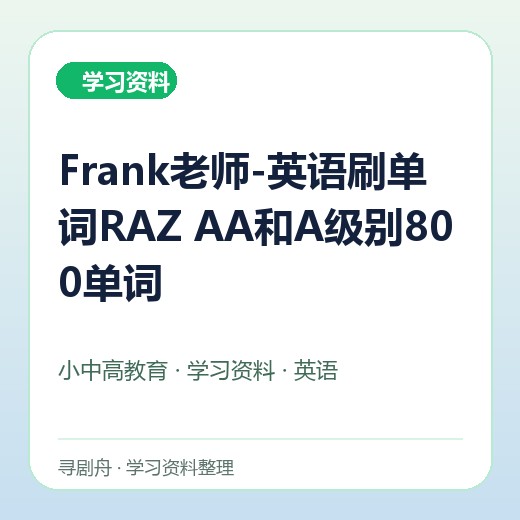 学习资料

Frank老师-英语刷单词RAZ AA和A级别800单词

小中高教育 · 学习资料 · 英语

寻剧舟 · 学习资料整理