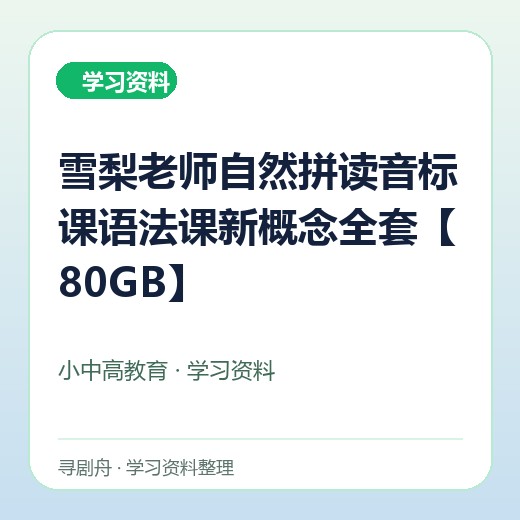 学习资料

雪梨老师自然拼读音标课语法课新概念全套【80GB】

小中高教育 · 学习资料

寻剧舟 · 学习资料整理